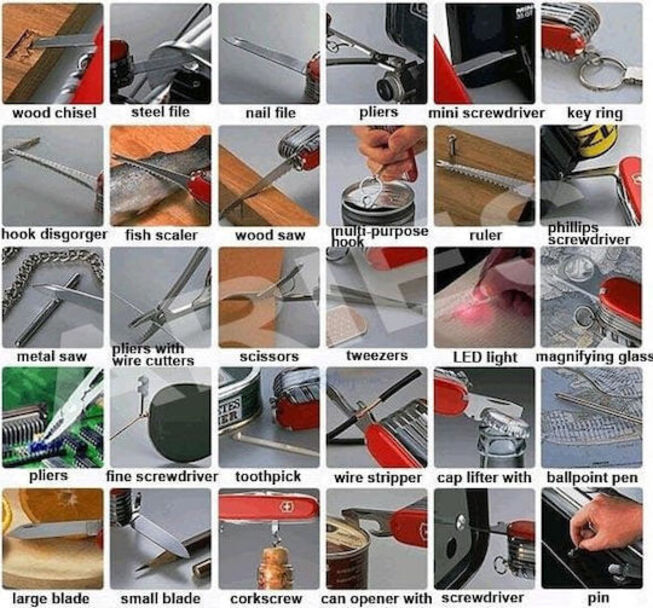 wood chisel
steel file
nail file
pliers
mini screwdriver
key ring

hook disgorger
fish scaler
wood saw
multi-purpose hook
ruler
phillips screwdriver

metal saw
pliers with wire cutters
scissors
tweezers
LED light
magnifying glass

pliers
fine screwdriver
toothpick
wire stripper
cap lifter with
ballpoint pen

large blade
small blade
corkscrew
can opener with
screwdriver
pin